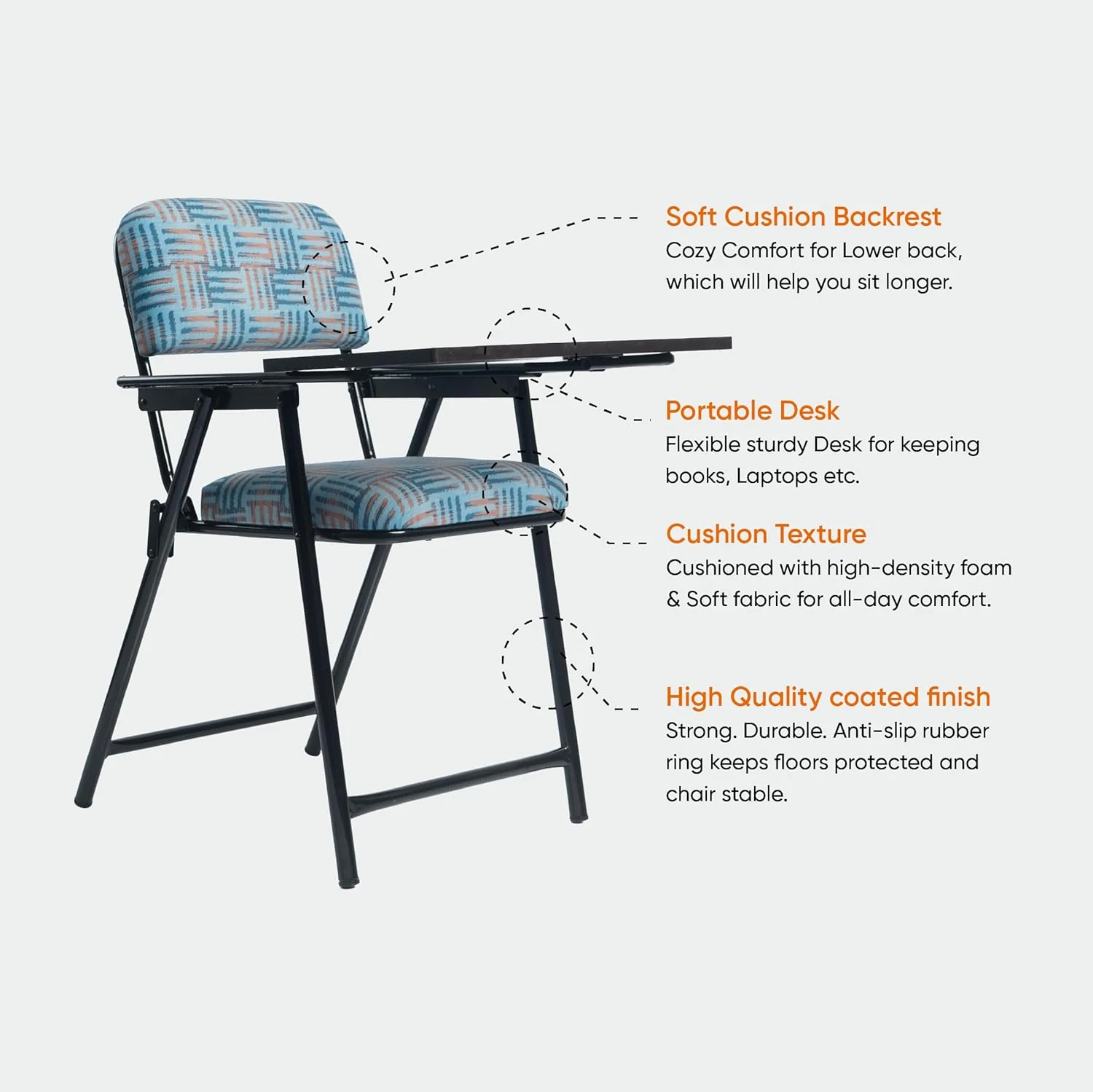 Soft Cushion Backrest
Cozy Comfort for Lower back, which will help you sit longer.

Portable Desk
Flexible sturdy Desk for keeping books, Laptops etc.

Cushion Texture
Cushioned with high-density foam & Soft fabric for all-day comfort.

High Quality coated finish
Strong. Durable. Anti-slip rubber ring keeps floors protected and chair stable.